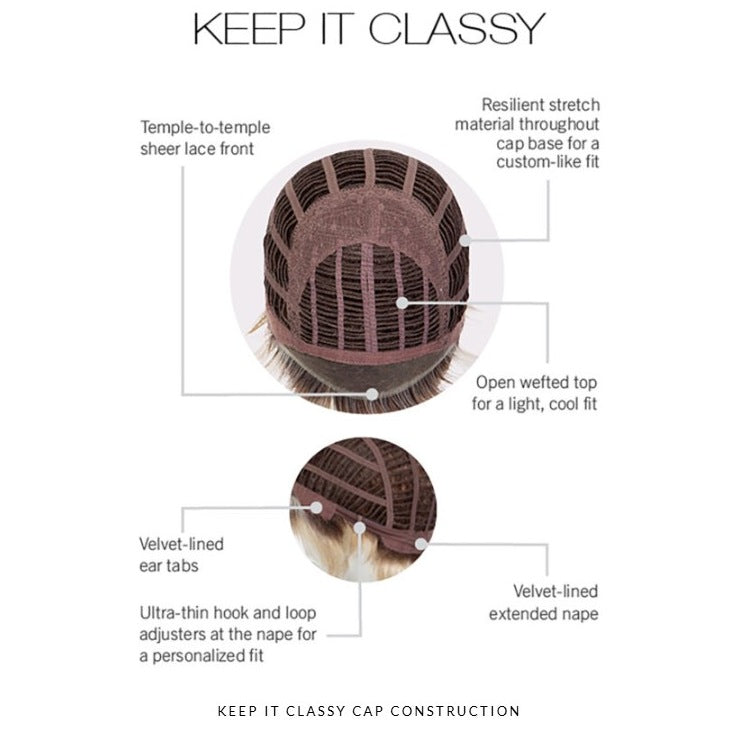 KEEP IT CLASSY

Temple-to-temple sheer lace front

Resilient stretch material throughout cap base for a custom-like fit

Open wefted top for a light, cool fit

Velvet-lined ear tabs

Ultra-thin hook and loop adjusters at the nape for a personalized fit

Velvet-lined extended nape

KEEP IT CLASSY CAP CONSTRUCTION